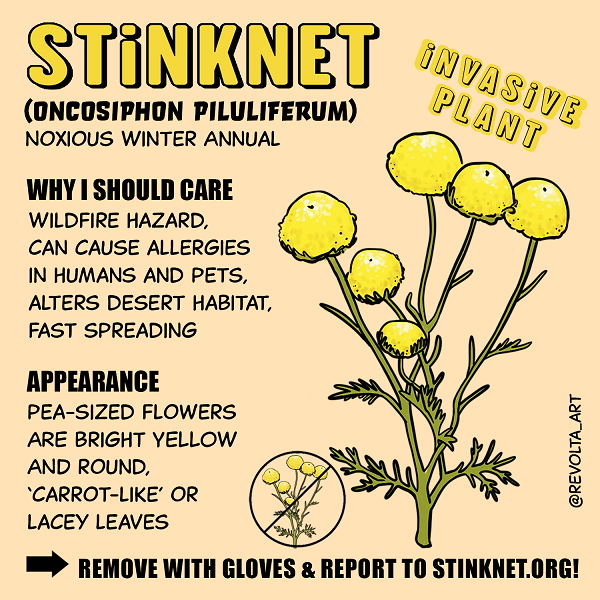 STiNKNET
(ONCOSIPHON PILULIFERUM)
NOXIOUS WINTER ANNUAL

iNVASiVE PLANT

WHY I SHOULD CARE
WILDFIRE HAZARD, CAN CAUSE ALLERGIES IN HUMANS AND PETS, ALTERS DESERT HABITAT, FAST SPREADING

APPEARANCE
PEA-SIZED FLOWERS ARE BRIGHT YELLOW AND ROUND, 'CARROT-LIKE' OR LACEY LEAVES

@REVOLTA_ART

REMOVE WITH GLOVES & REPORT TO STINKNET.ORG!